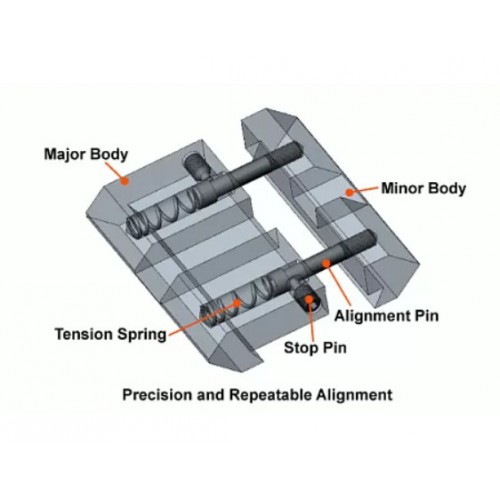 Major Body

Minor Body

Alignment Pin

Tension Spring

Stop Pin

Precision and Repeatable Alignment